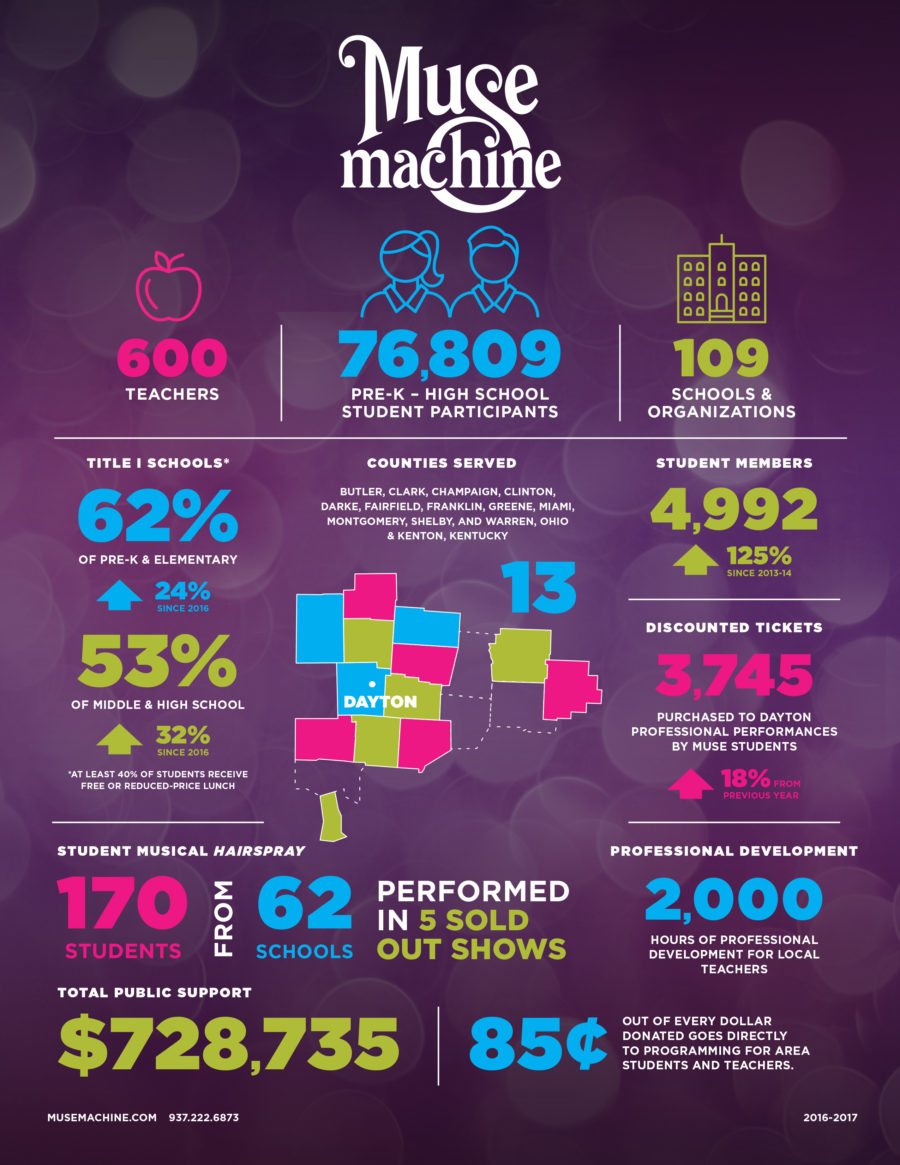 Muse machine

600
TEACHERS

76,809
PRE-K – HIGH SCHOOL STUDENT PARTICIPANTS

109
SCHOOLS & ORGANIZATIONS

TITLE I SCHOOLS*

62%
OF PRE-K & ELEMENTARY

24%
SINCE 2016

53%
OF MIDDLE & HIGH SCHOOL

32%
SINCE 2016

*AT LEAST 40% OF STUDENTS RECEIVE FREE OR REDUCED-PRICE LUNCH

COUNTIES SERVED

BUTLER, CLARK, CHAMPAIGN, CLINTON, DARKE, FAIRFIELD, FRANKLIN, GREENE, MIAMI, MONTGOMERY, SHELBY, AND WARREN, OHIO & KENTON, KENTUCKY

13

DAYTON

STUDENT MEMBERS

4,992

125%
SINCE 2013-14

DISCOUNTED TICKETS

3,745

PURCHASED TO DAYTON PROFESSIONAL PERFORMANCES BY MUSE STUDENTS

18% FROM PREVIOUS YEAR

STUDENT MUSICAL HAIRSPRAY

170
STUDENTS

FROM

62
SCHOOLS

PERFORMED IN 5 SOLD OUT SHOWS

PROFESSIONAL DEVELOPMENT

2,000

HOURS OF PROFESSIONAL DEVELOPMENT FOR LOCAL TEACHERS

TOTAL PUBLIC SUPPORT

$728,735

85¢

OUT OF EVERY DOLLAR DONATED GOES DIRECTLY TO PROGRAMMING FOR AREA STUDENTS AND TEACHERS.

MUSEMACHINE.COM 937.222.6873

2016-2017